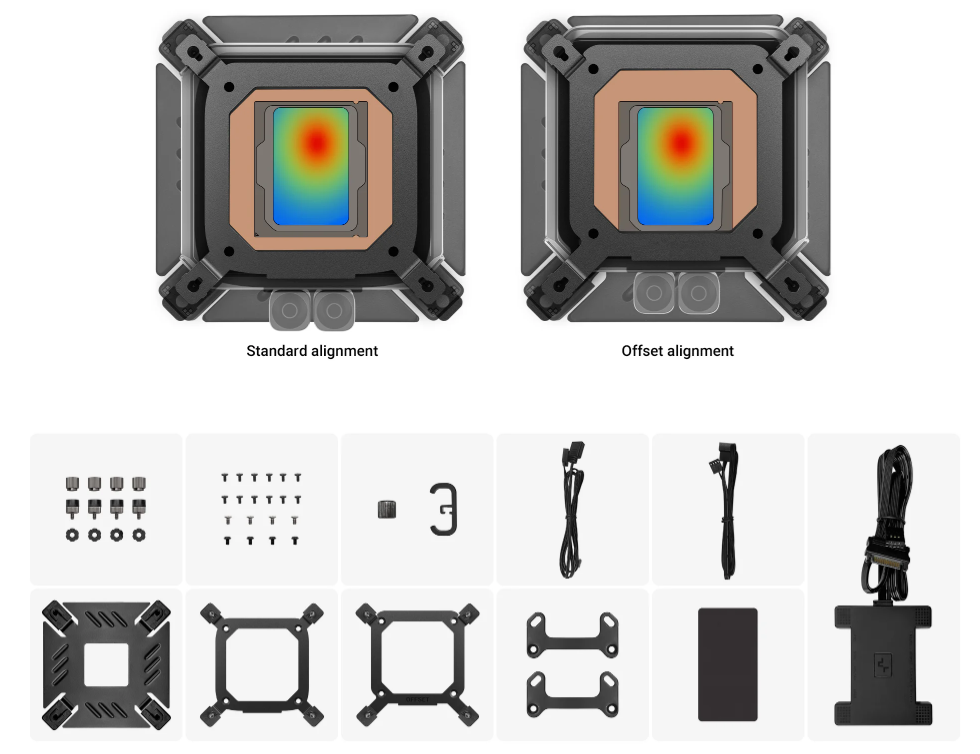 Standard alignment

Offset alignment